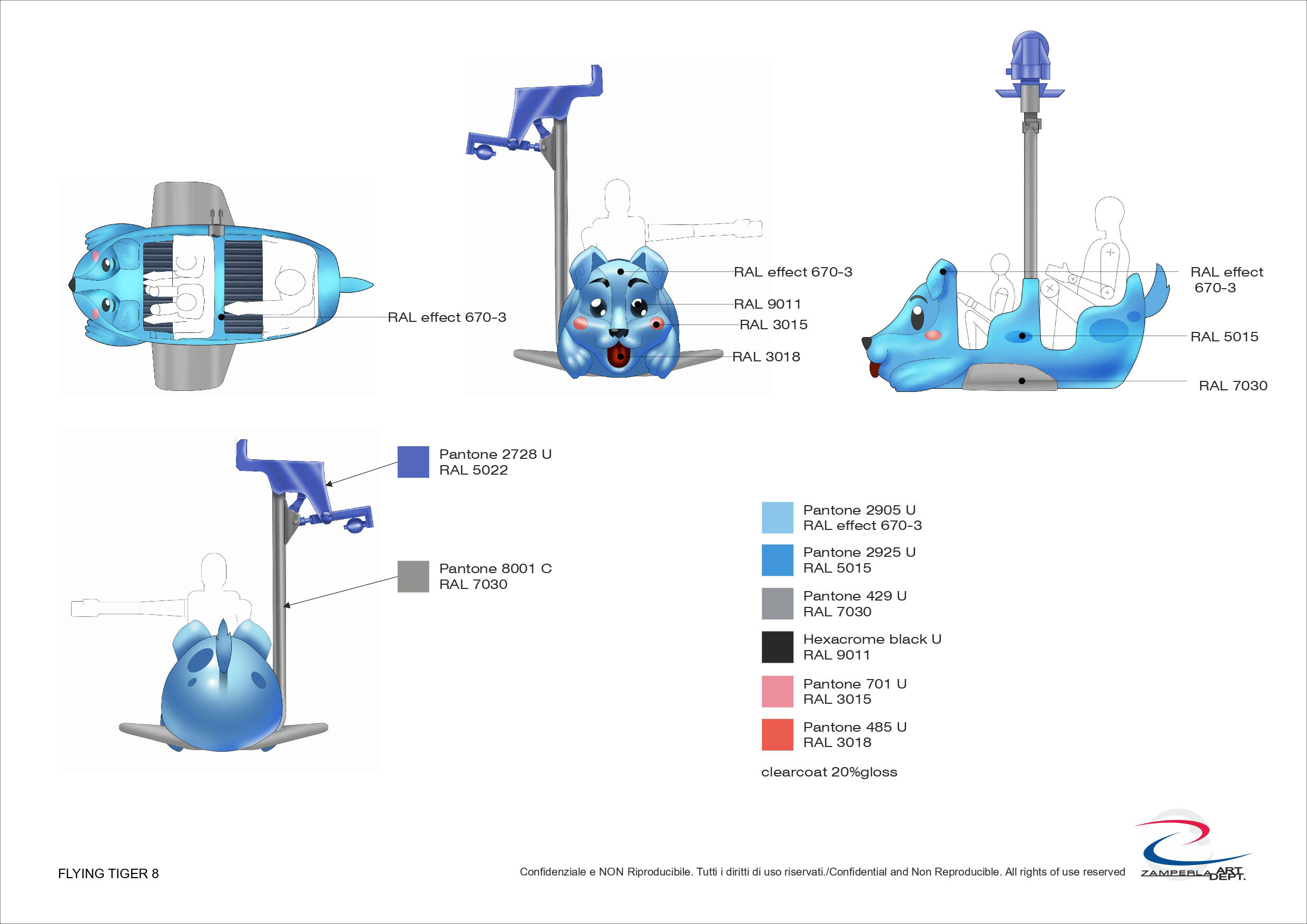 RAL effect 670-3

RAL effect 670-3
RAL 9011
RAL 3015
RAL 3018

RAL effect 670-3
RAL 5015
RAL 7030

Pantone 2728 U
RAL 5022

Pantone 8001 C
RAL 7030

Pantone 2905 U
RAL effect 670-3

Pantone 2925 U
RAL 5015

Pantone 429 U
RAL 7030

Hexacrome black U
RAL 9011

Pantone 701 U
RAL 3015

Pantone 485 U
RAL 3018

clearcoat 20%gloss

FLYING TIGER 8

Confidenziale e NON Riproducibile. Tutti i diritti di uso riservati./Confidential and Non Reproducible. All rights of use reserved

ZAMPERLA ART DEPT.